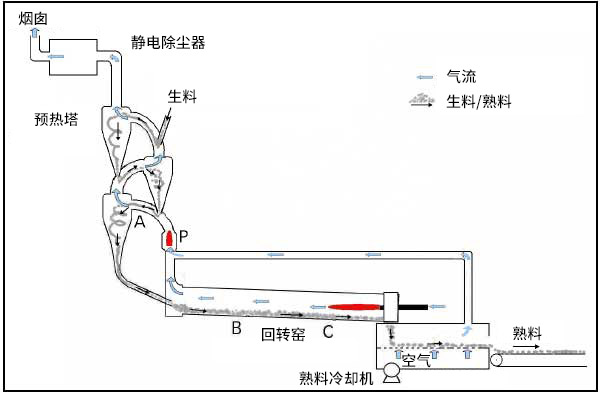 烟囱
静电除尘器
气流
生料/熟料
生料
预热塔
A
P
B
回转窑
C
熟料
空气
熟料冷却机